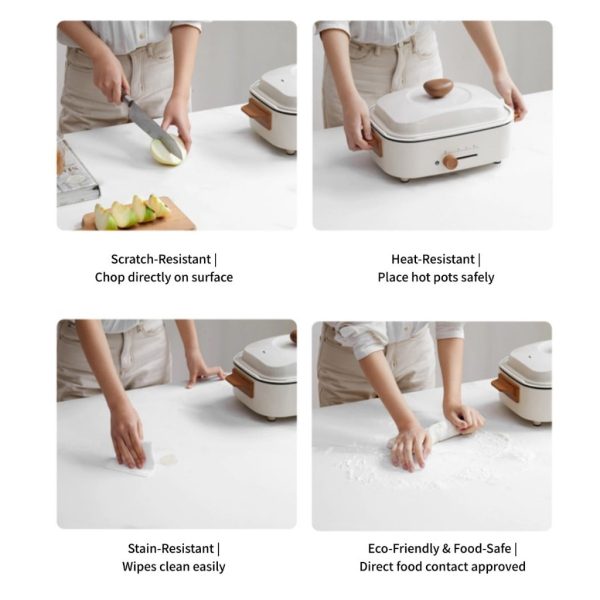 Scratch-Resistant |
Chop directly on surface

Heat-Resistant |
Place hot pots safely

Stain-Resistant |
Wipes clean easily

Eco-Friendly & Food-Safe |
Direct food contact approved